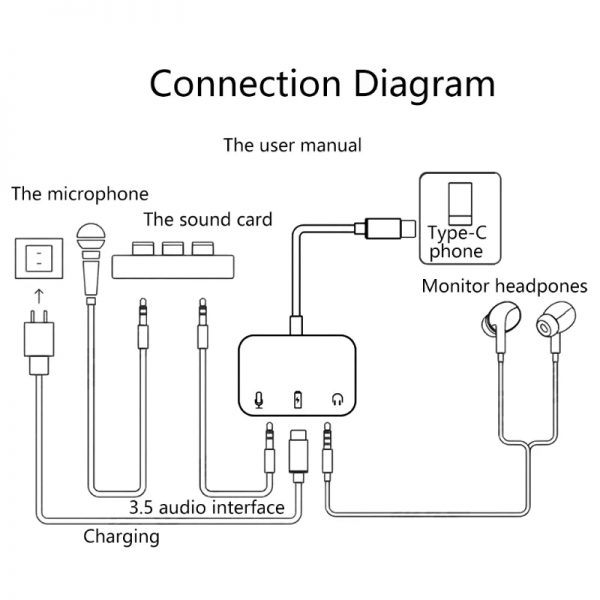 Connection Diagram

The user manual

The microphone

The sound card

Type-C phone

Monitor headpones

3.5 audio interface

Charging