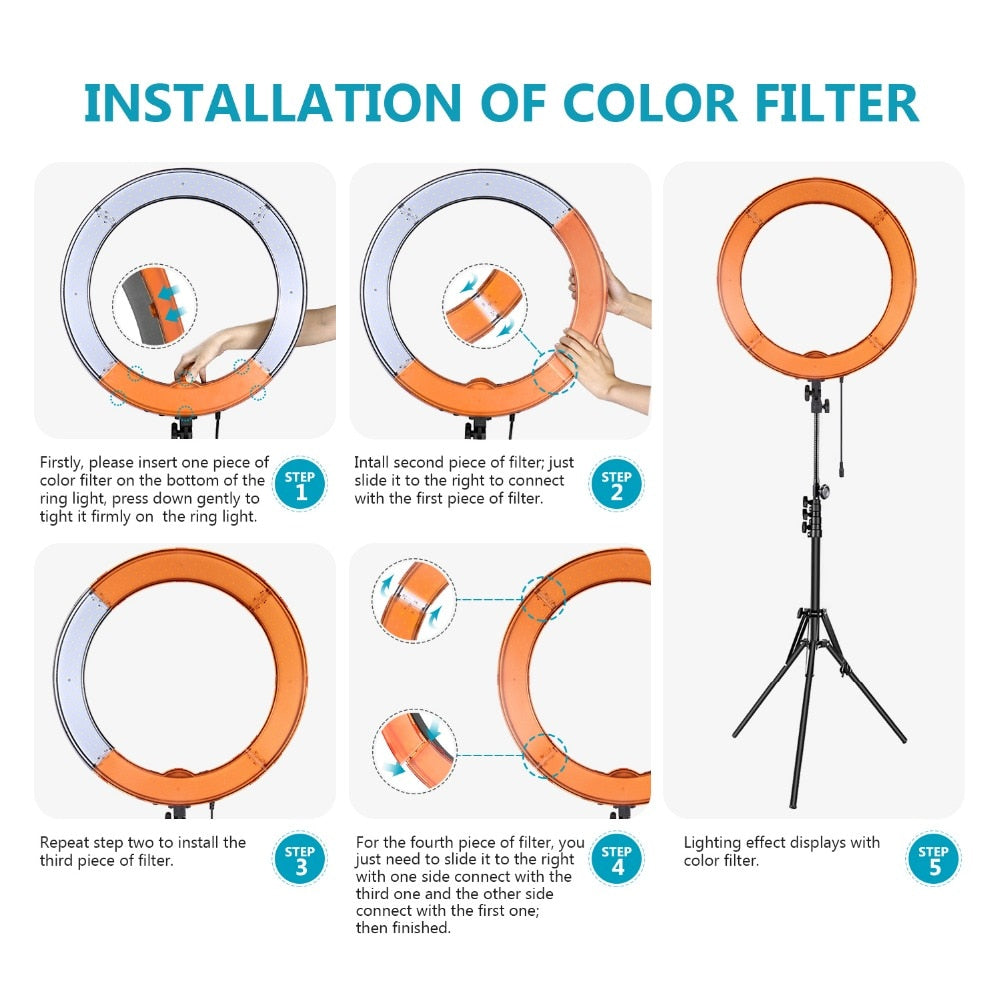 INSTALLATION OF COLOR FILTER

Firstly, please insert one piece of color filter on the bottom of the ring light, press down gently to tight it firmly on the ring light.

STEP 1

Intall second piece of filter; just slide it to the right to connect with the first piece of filter.

STEP 2

Repeat step two to install the third piece of filter.

STEP 3

For the fourth piece of filter, you just need to slide it to the right with one side connect with the third one and the other side connect with the first one; then finished.

STEP 4

Lighting effect displays with color filter.

STEP 5