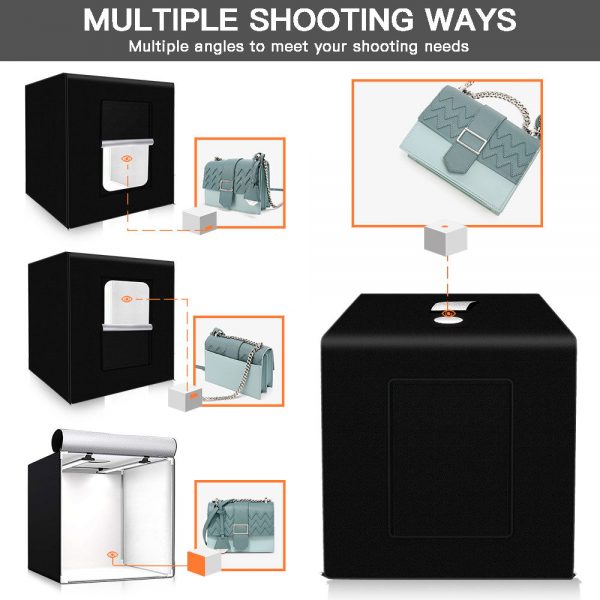 MULTIPLE SHOOTING WAYS
Multiple angles to meet your shooting needs